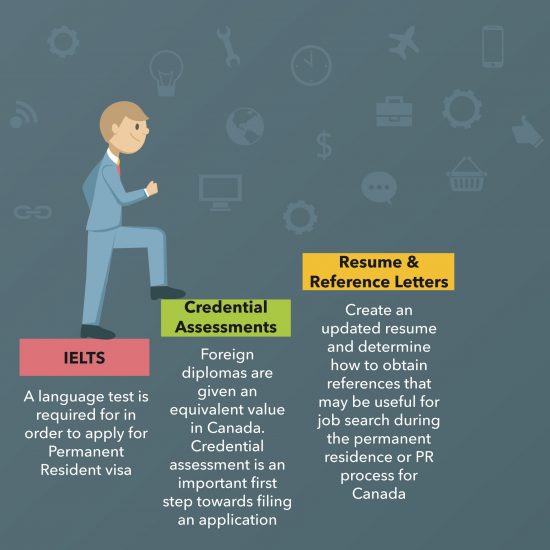 IELTS

A language test is required for in order to apply for Permanent Resident visa

Credential Assessments

Foreign diplomas are given an equivalent value in Canada. Credential assessment is an important first step towards filing an application

Resume & Reference Letters

Create an updated resume and determine how to obtain references that may be useful for job search during the permanent residence or PR process for Canada