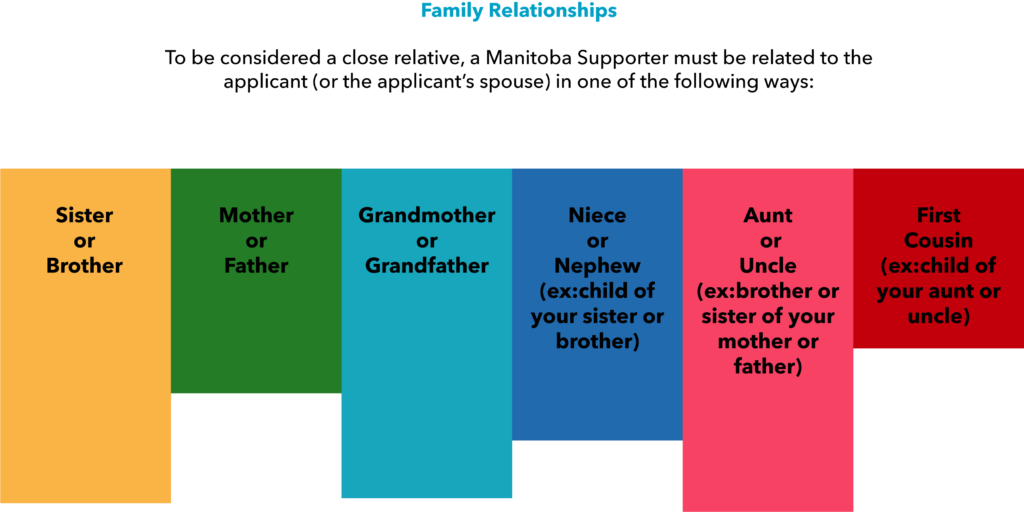 Family Relationships

To be considered a close relative, a Manitoba Supporter must be related to the applicant (or the applicant's spouse) in one of the following ways:

Sister or Brother

Mother or Father

Grandmother or Grandfather

Niece or Nephew (ex:child of your sister or brother)

Aunt or Uncle (ex:brother or sister of your mother or father)

First Cousin (ex:child of your aunt or uncle)