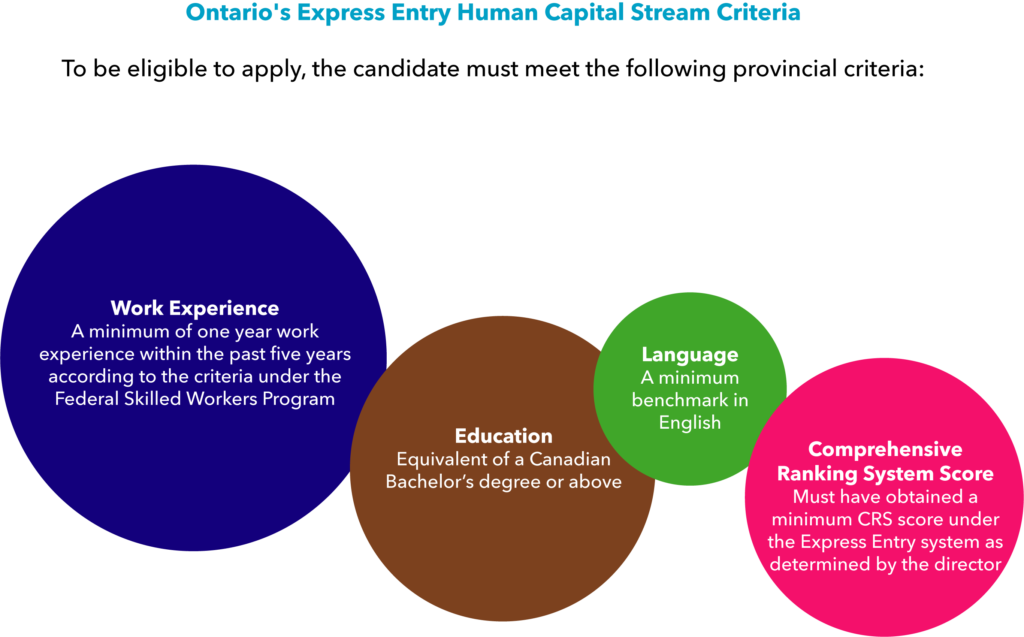 Ontario's Express Entry Human Capital Stream Criteria

To be eligible to apply, the candidate must meet the following provincial criteria:

Work Experience
A minimum of one year work experience within the past five years according to the criteria under the Federal Skilled Workers Program

Education
Equivalent of a Canadian Bachelor's degree or above

Language
A minimum benchmark in English

Comprehensive Ranking System Score
Must have obtained a minimum CRS score under the Express Entry system as determined by the director